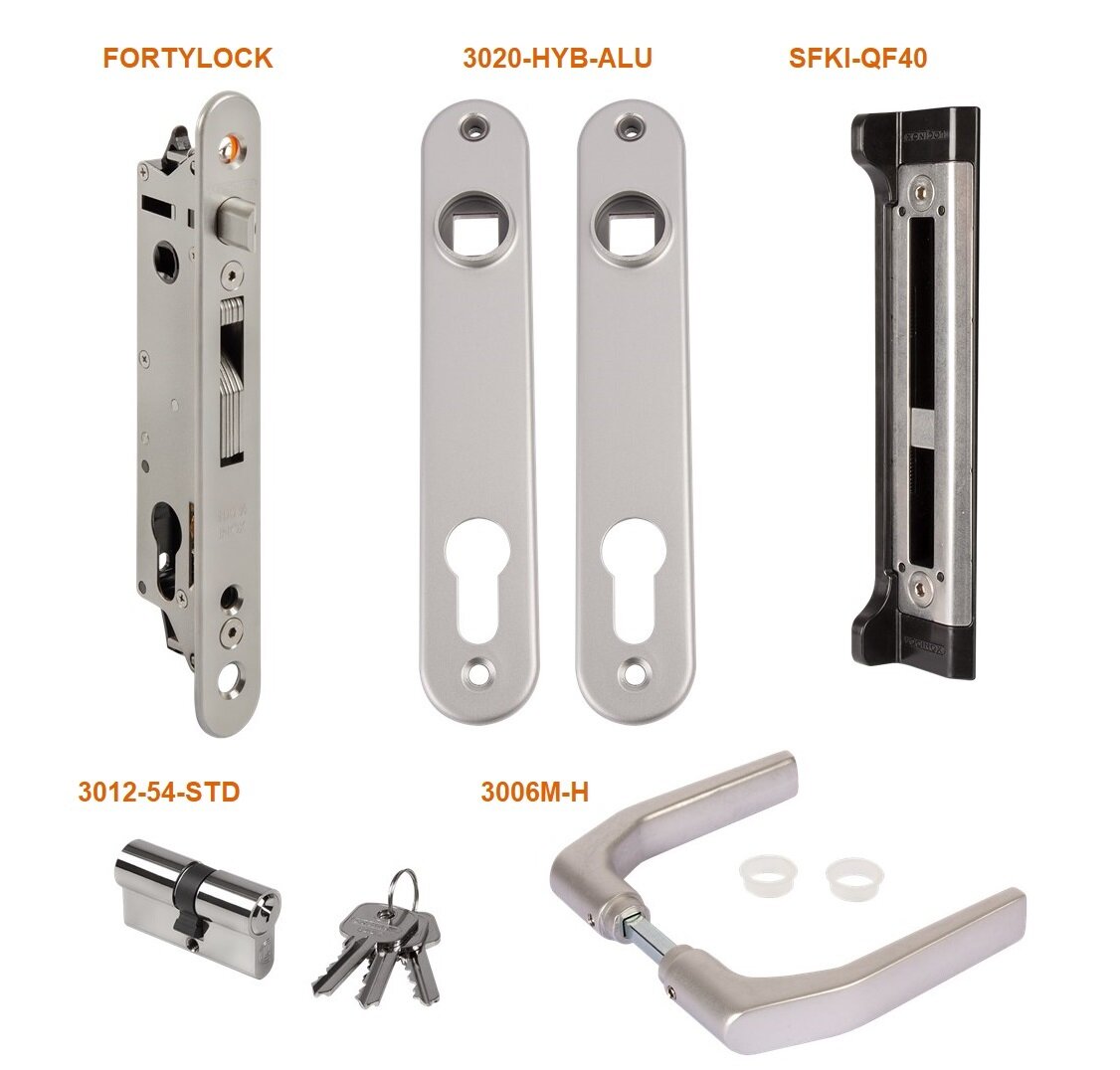 FORTYLOCK
3020-HYB-ALU
SFKI-QF40
3012-54-STD
3006M-H